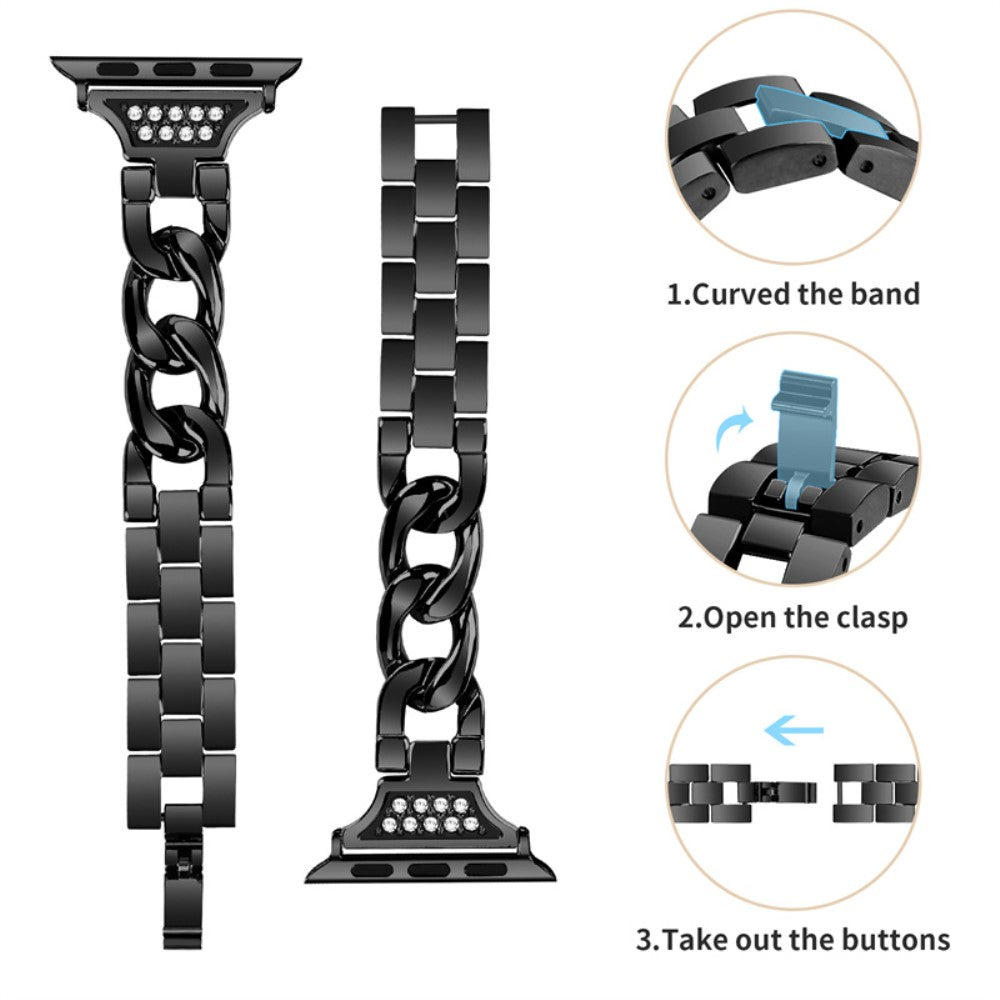 1.Curved the band

2.Open the clasp

3.Take out the buttons