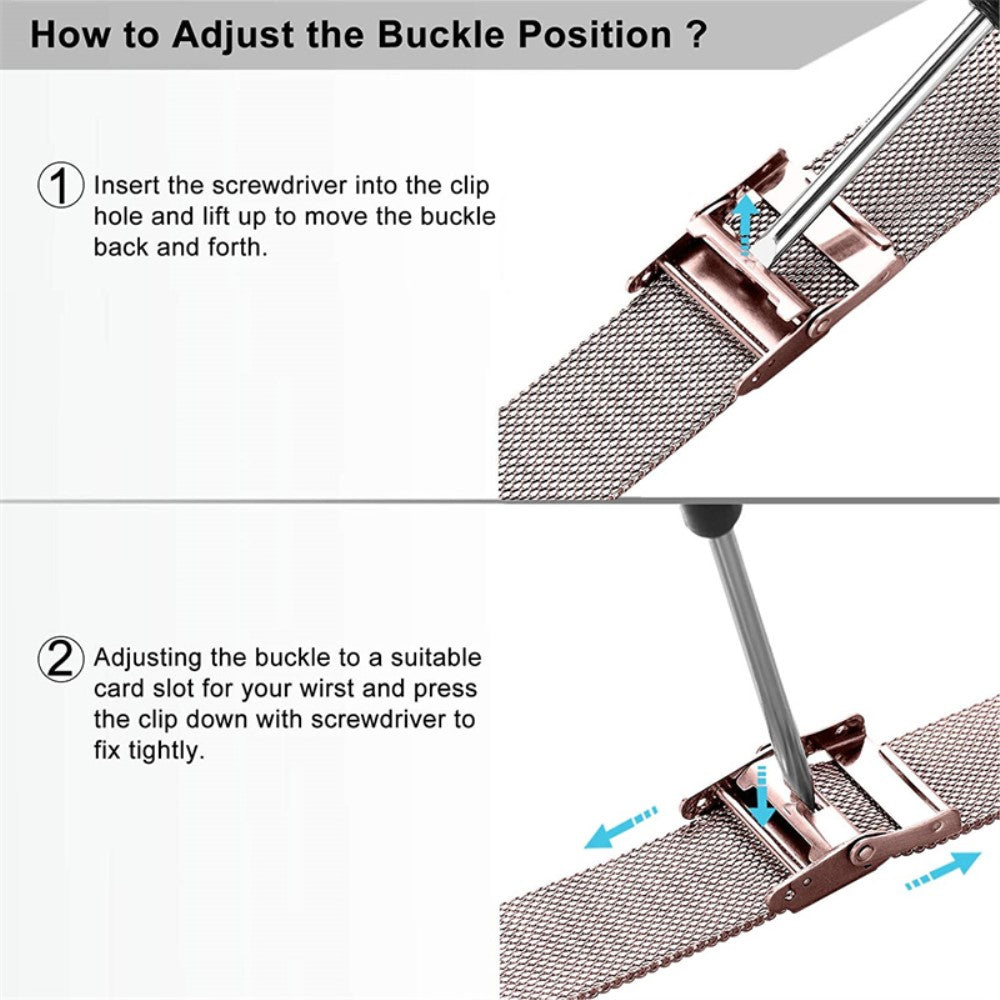 How to Adjust the Buckle Position ?

① Insert the screwdriver into the clip hole and lift up to move the buckle back and forth.

② Adjusting the buckle to a suitable card slot for your wirst and press the clip down with screwdriver to fix tightly.