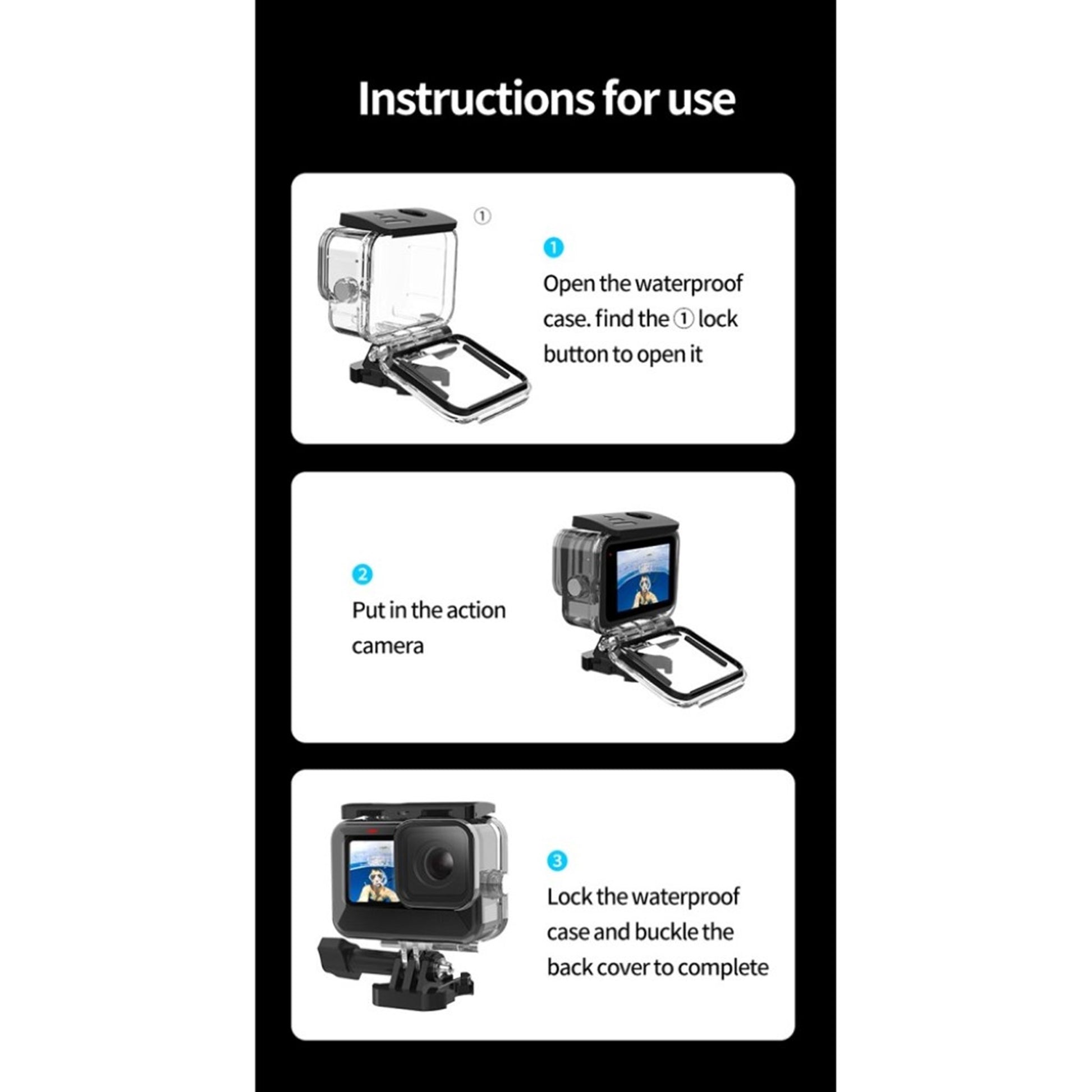 Instructions for use

①

1

Open the waterproof case. find the ① lock button to open it

2

Put in the action camera

3

Lock the waterproof case and buckle the back cover to complete