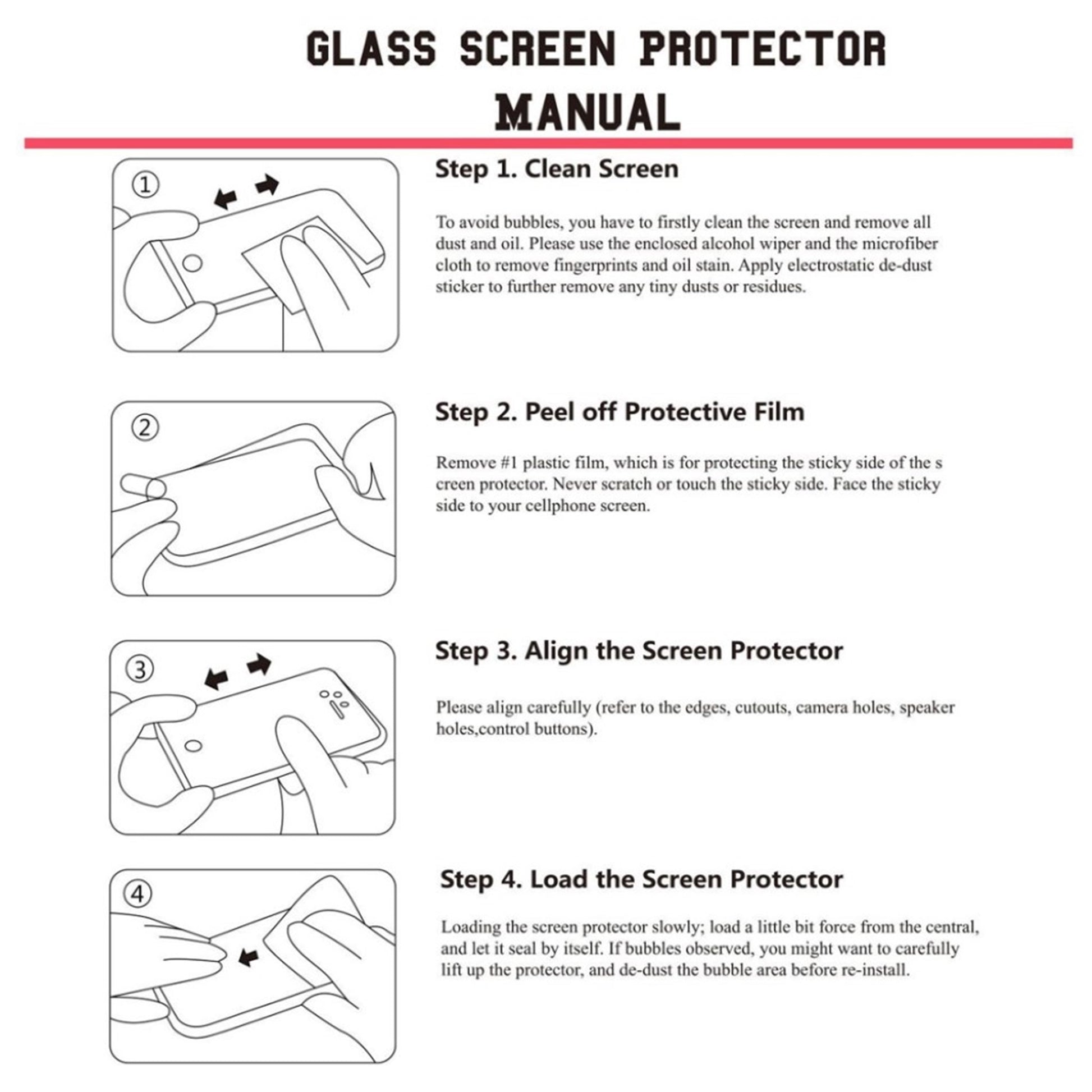 GLASS SCREEN PROTECTOR
MANUAL

①

Step 1. Clean Screen

To avoid bubbles, you have to firstly clean the screen and remove all dust and oil. Please use the enclosed alcohol wiper and the microfiber cloth to remove fingerprints and oil stain. Apply electrostatic de-dust sticker to further remove any tiny dusts or residues.

②

Step 2. Peel off Protective Film

Remove #1 plastic film, which is for protecting the sticky side of the s creen protector. Never scratch or touch the sticky side. Face the sticky side to your cellphone screen.

③

Step 3. Align the Screen Protector

Please align carefully (refer to the edges, cutouts, camera holes, speaker holes,control buttons).

④

Step 4. Load the Screen Protector

Loading the screen protector slowly; load a little bit force from the central, and let it seal by itself. If bubbles observed, you might want to carefully lift up the protector, and de-dust the bubble area before re-install.