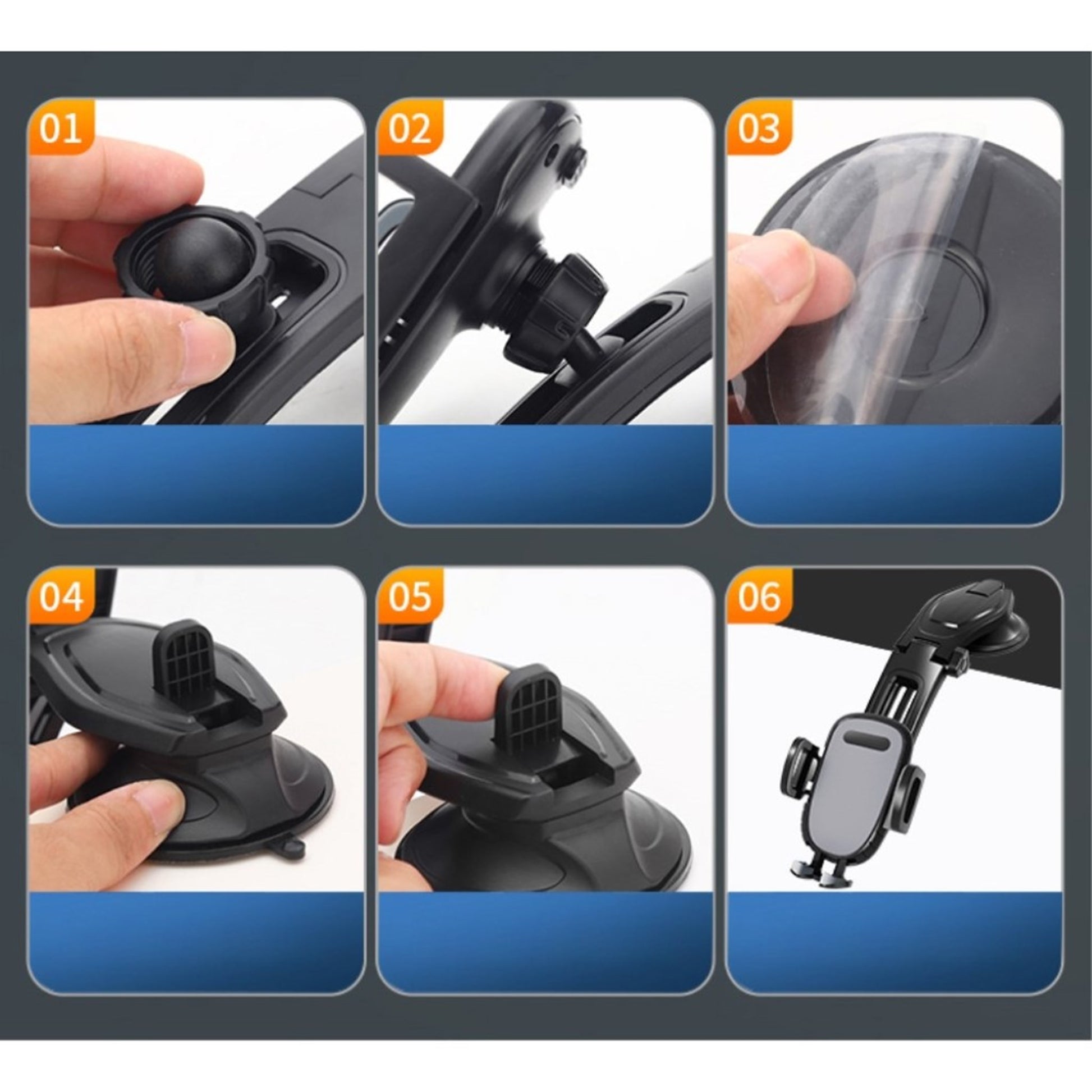 01

02

03

04

05

06