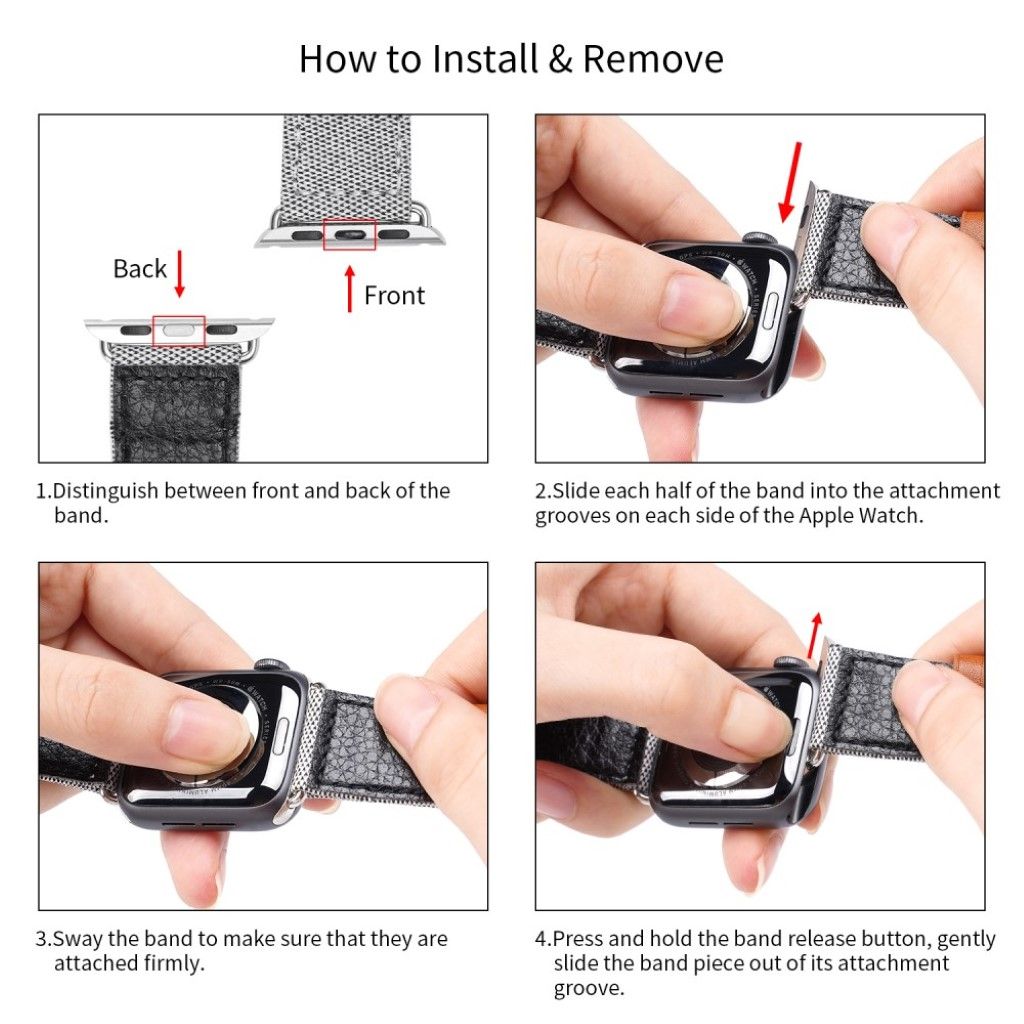 How to Install & Remove

Back

Front

1.Distinguish between front and back of the band.

2.Slide each half of the band into the attachment grooves on each side of the Apple Watch.

3.Sway the band to make sure that they are attached firmly.

4.Press and hold the band release button, gently slide the band piece out of its attachment groove.