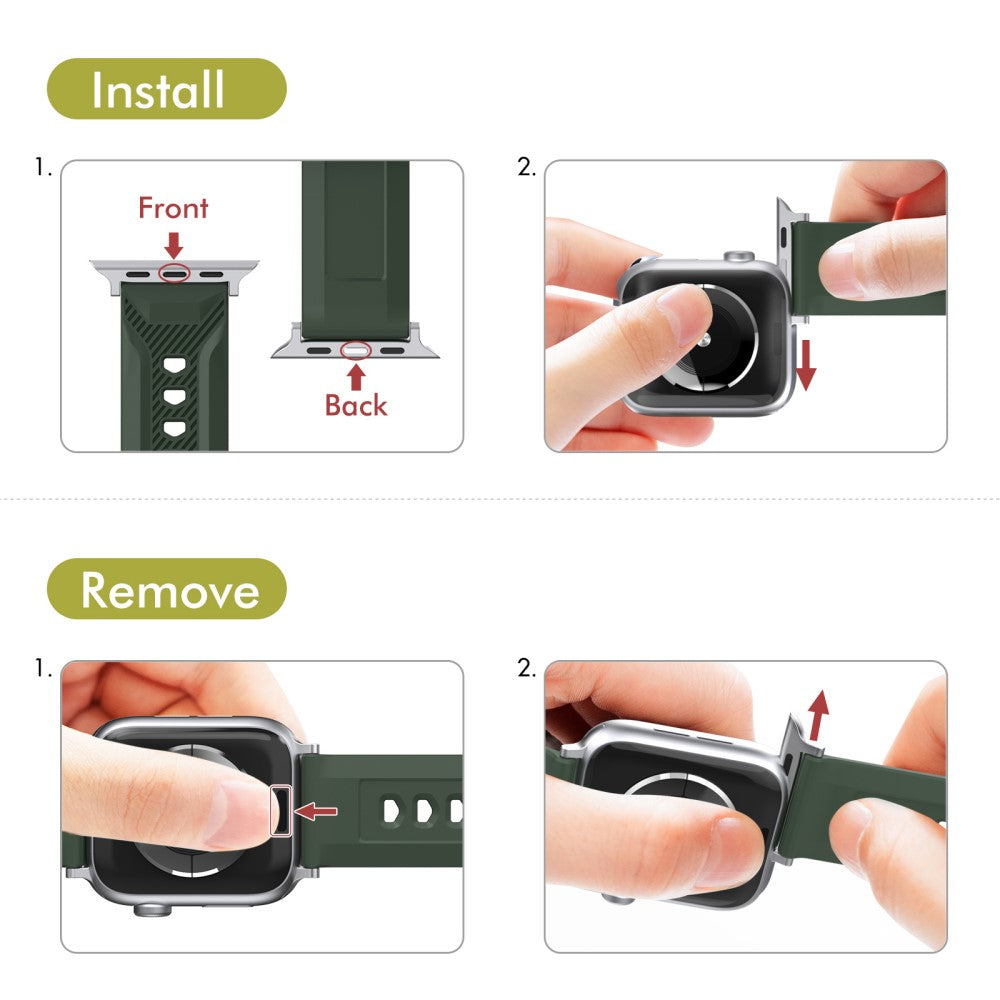 Install

1.

Front

Back

2.

Remove

1.

2.