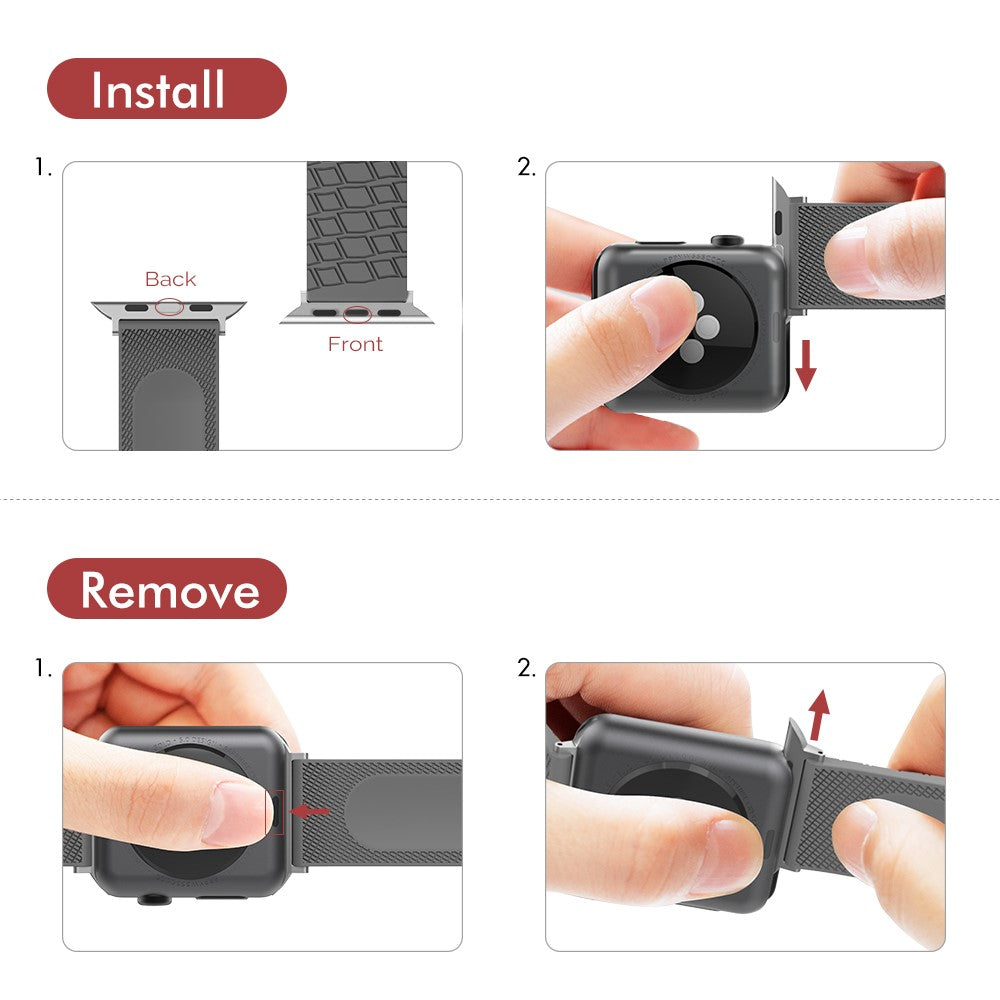 Install

1.

Back

Front

2.

Remove

1.

2.