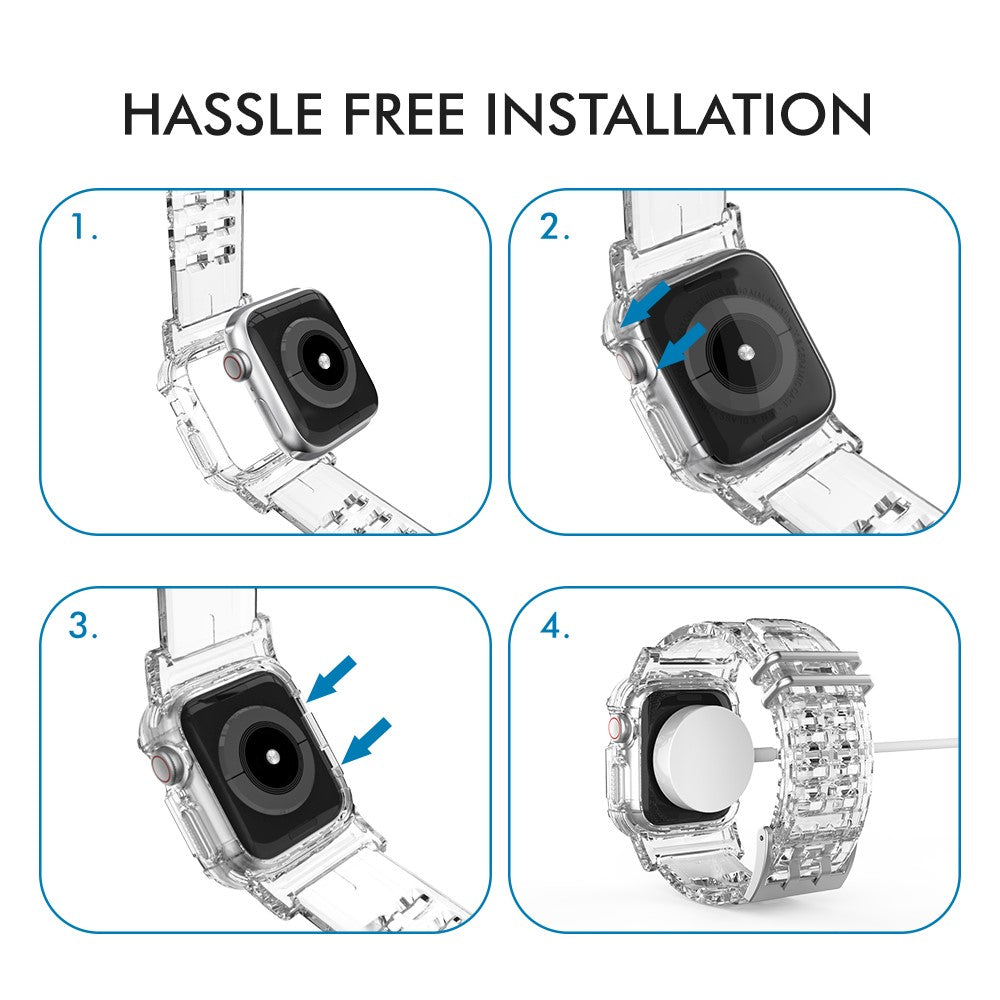 HASSLE FREE INSTALLATION

1.

2.

3.

4.