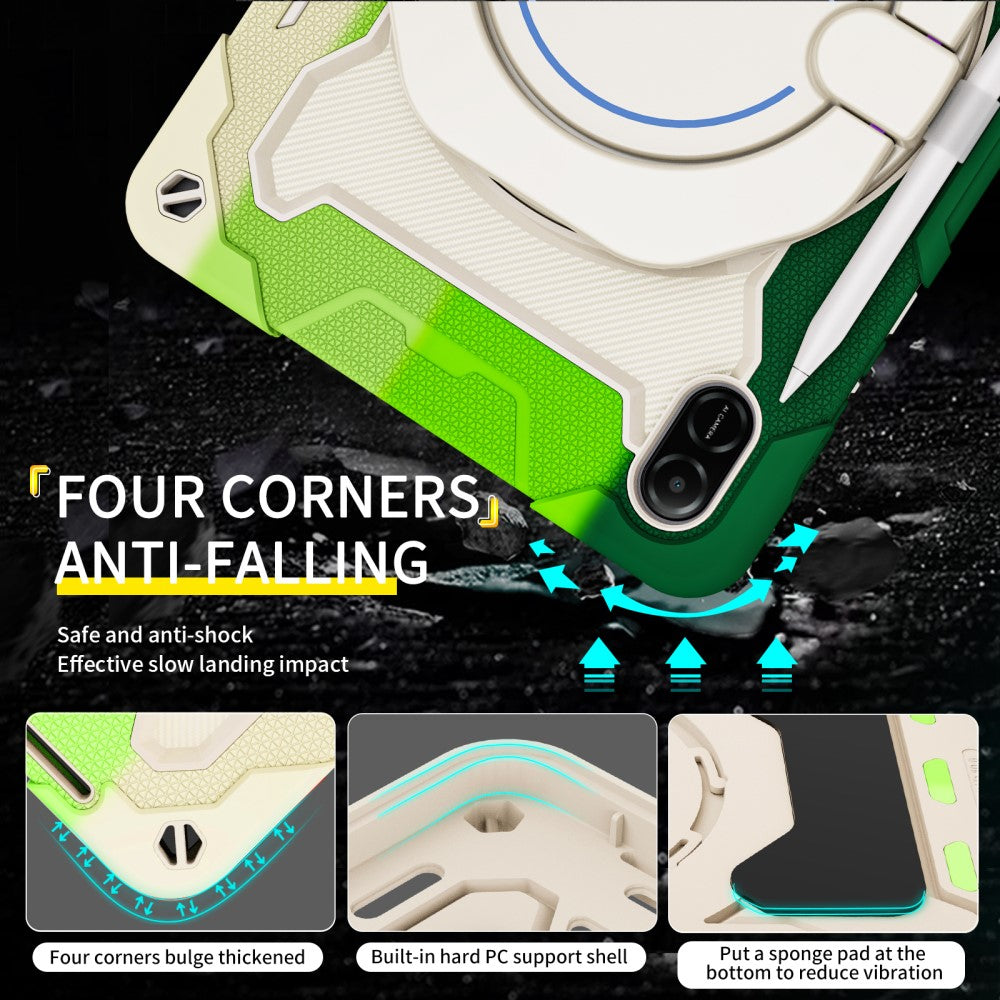 AI CAMERA

FOUR CORNERS ANTI-FALLING

Safe and anti-shock
Effective slow landing impact

Four corners bulge thickened

Built-in hard PC support shell

Put a sponge pad at the bottom to reduce vibration