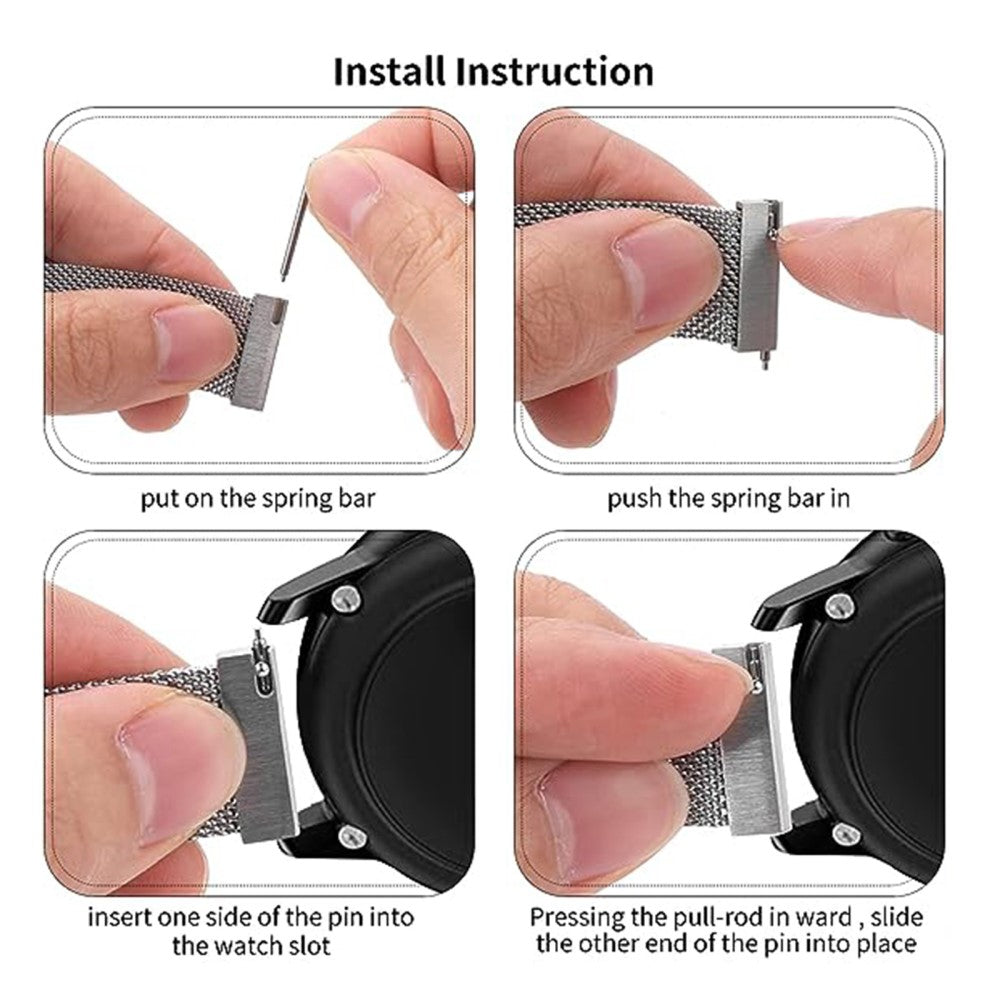 Install Instruction

put on the spring bar

push the spring bar in

insert one side of the pin into the watch slot

Pressing the pull-rod in ward , slide the other end of the pin into place