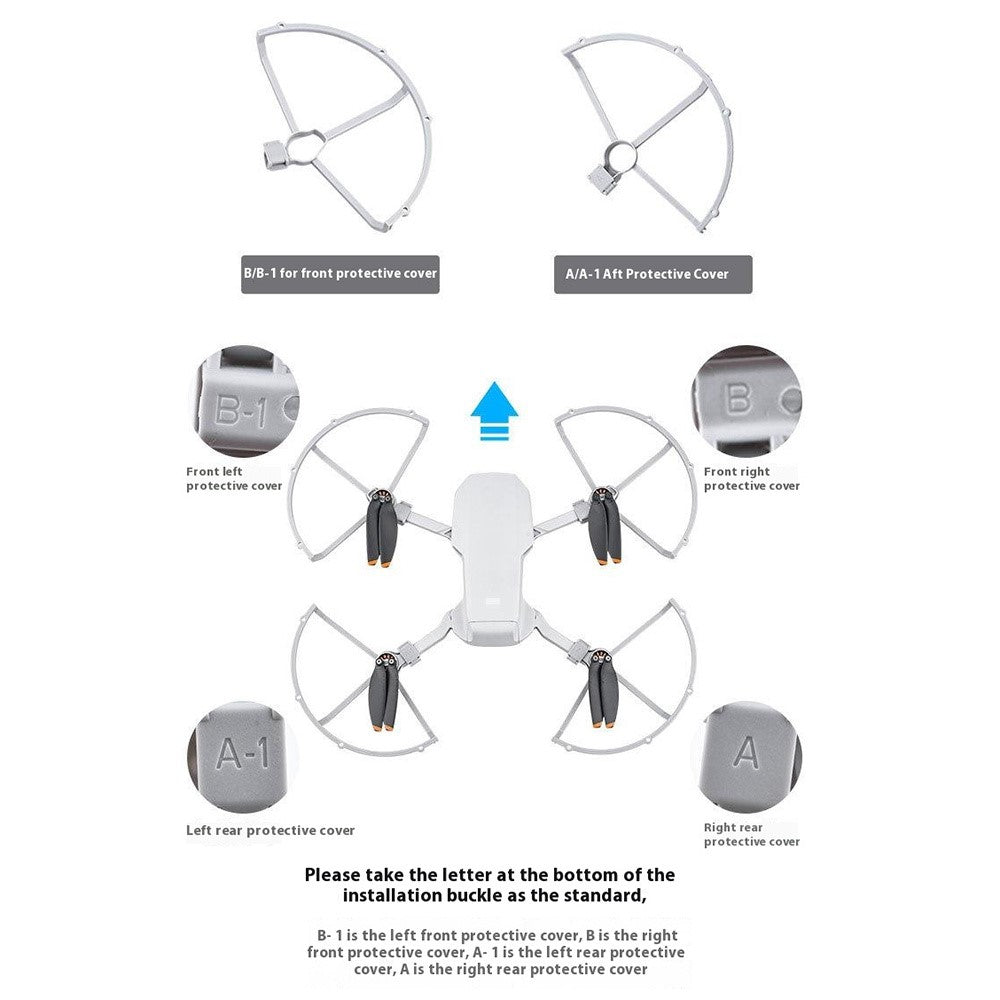 B/B-1 for front protective cover

A/A-1 Aft Protective Cover

B-1

Front left protective cover

B

Front right protective cover

A-1

Left rear protective cover

A

Right rear protective cover

Please take the letter at the bottom of the installation buckle as the standard,

B- 1 is the left front protective cover, B is the right front protective cover, A- 1 is the left rear protective cover, A is the right rear protective cover