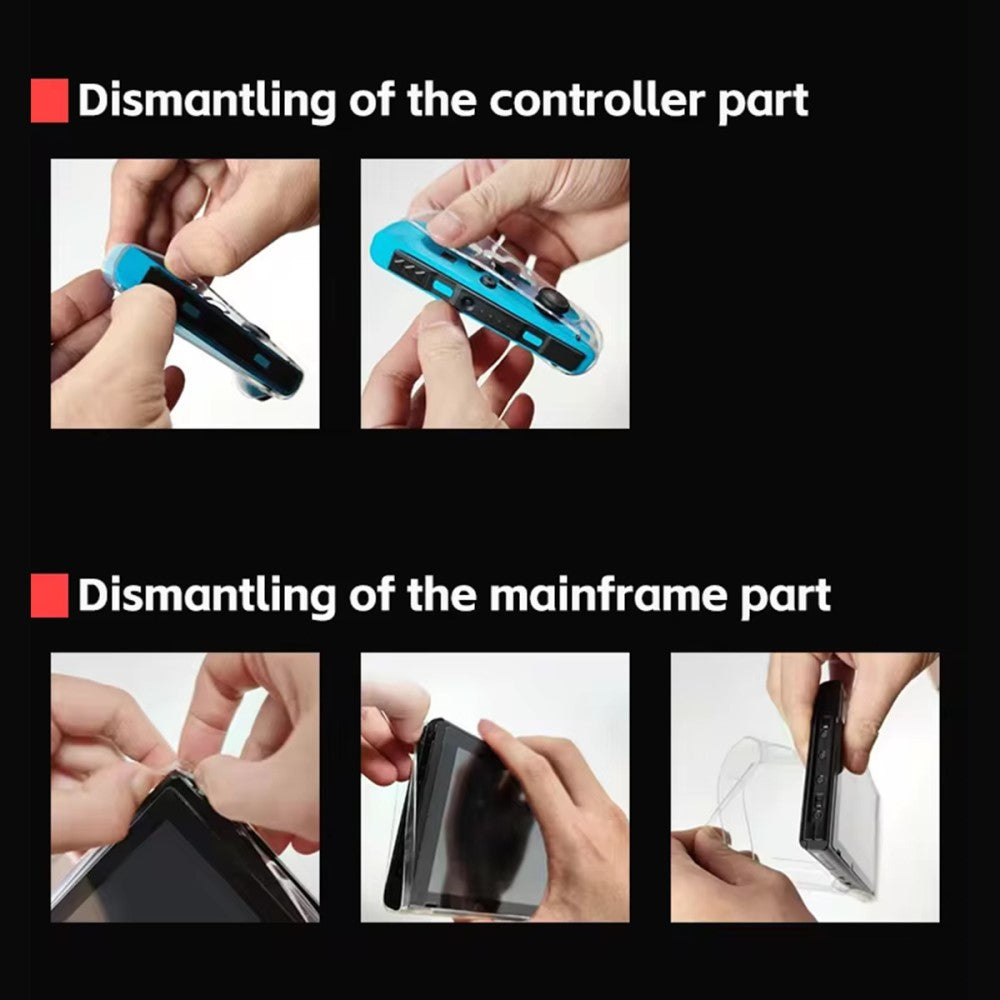 Dismantling of the controller part

Dismantling of the mainframe part