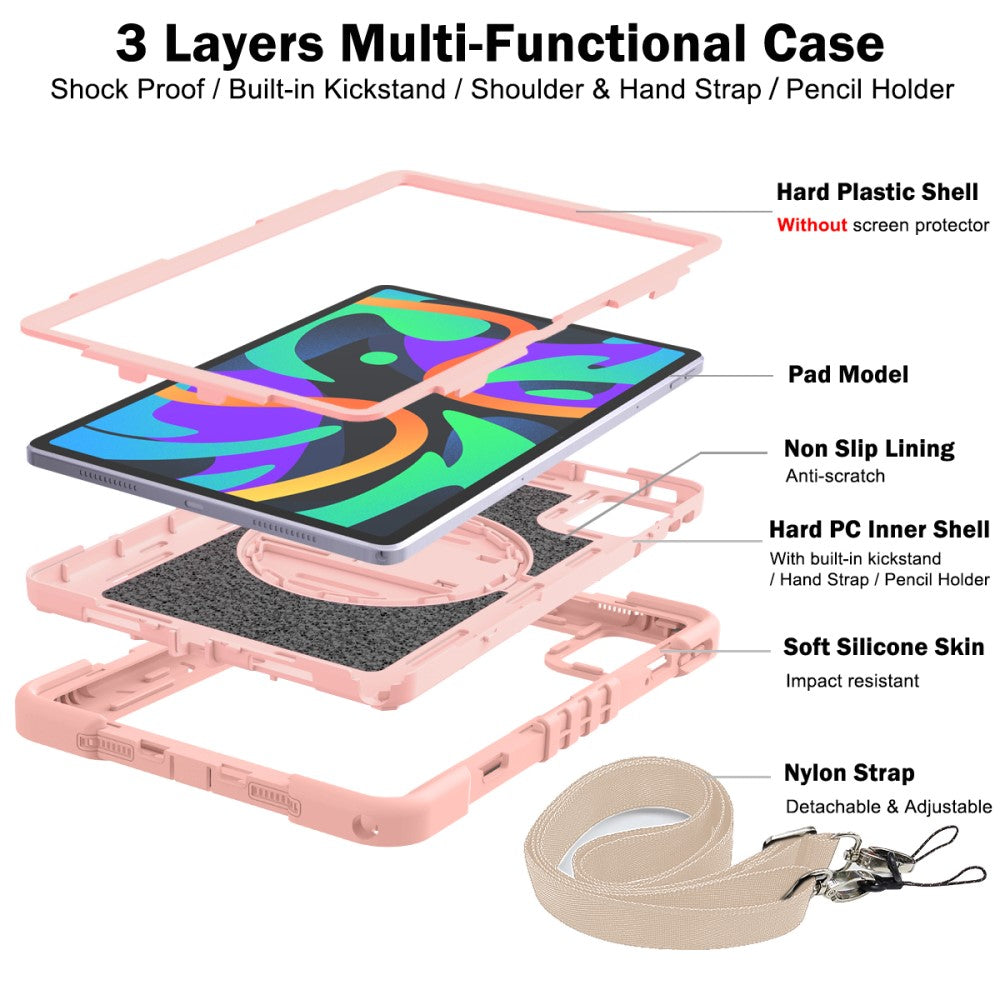 3 Layers Multi-Functional Case
Shock Proof / Built-in Kickstand / Shoulder & Hand Strap / Pencil Holder

Hard Plastic Shell
Without screen protector

Pad Model

Non Slip Lining
Anti-scratch

Hard PC Inner Shell
With built-in kickstand / Hand Strap / Pencil Holder

Soft Silicone Skin
Impact resistant

Nylon Strap
Detachable & Adjustable