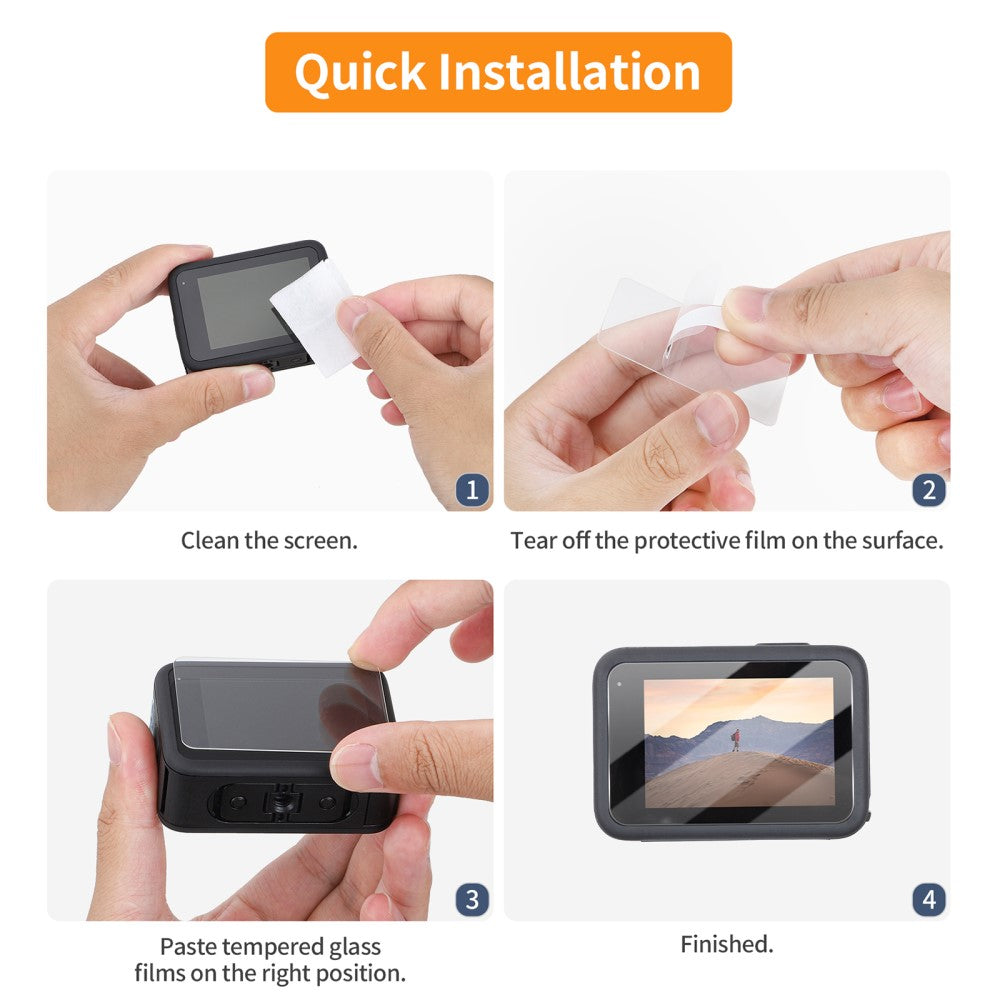 Quick Installation

1

Clean the screen.

2

Tear off the protective film on the surface.

3

Paste tempered glass films on the right position.

4

Finished.